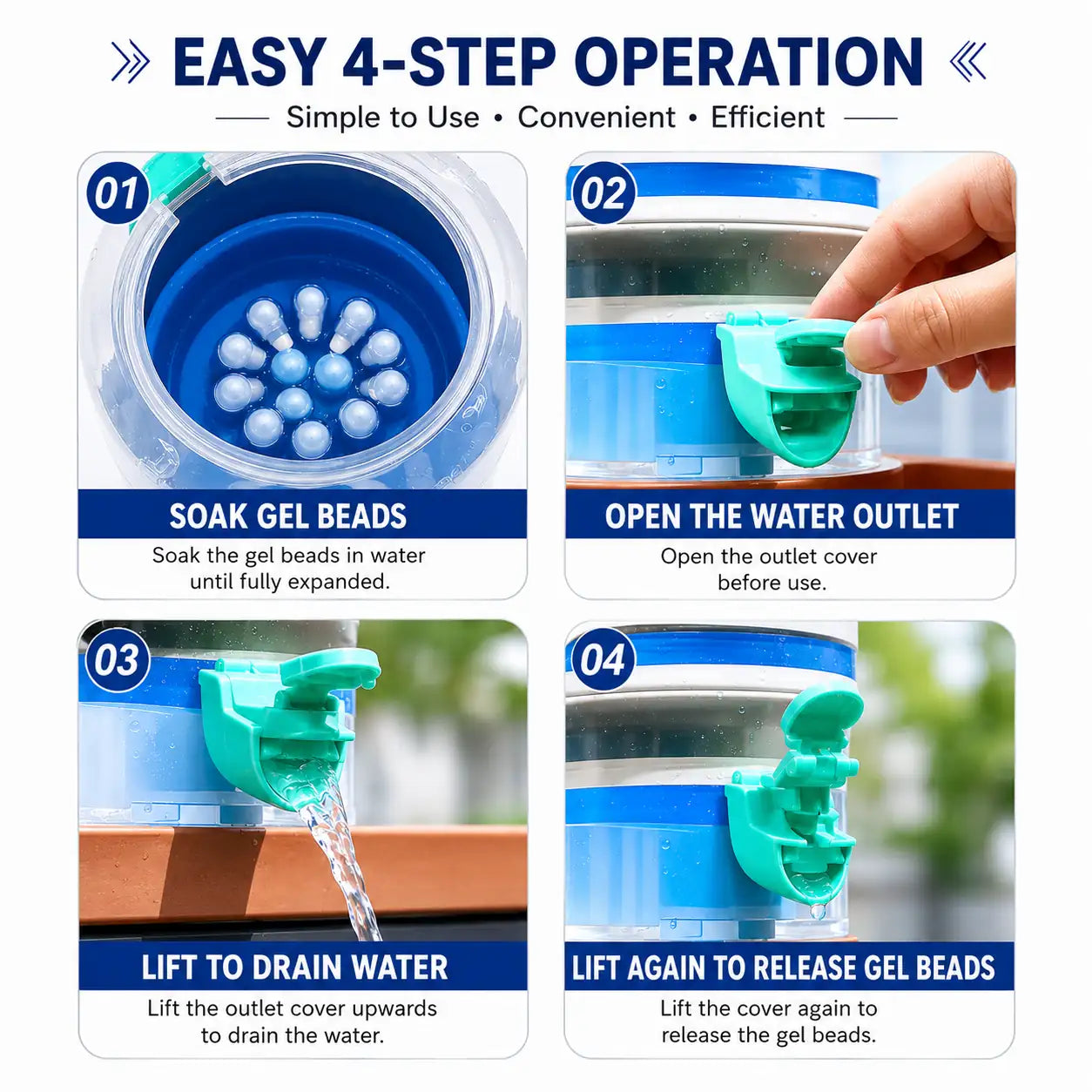 EASY 4-STEP OPERATION

Simple to Use • Convenient • Efficient

01

SOAK GEL BEADS

Soak the gel beads in water until fully expanded.

02

OPEN THE WATER OUTLET

Open the outlet cover before use.

03

LIFT TO DRAIN WATER

Lift the outlet cover upwards to drain the water.

04

LIFT AGAIN TO RELEASE GEL BEADS

Lift the cover again to release the gel beads.